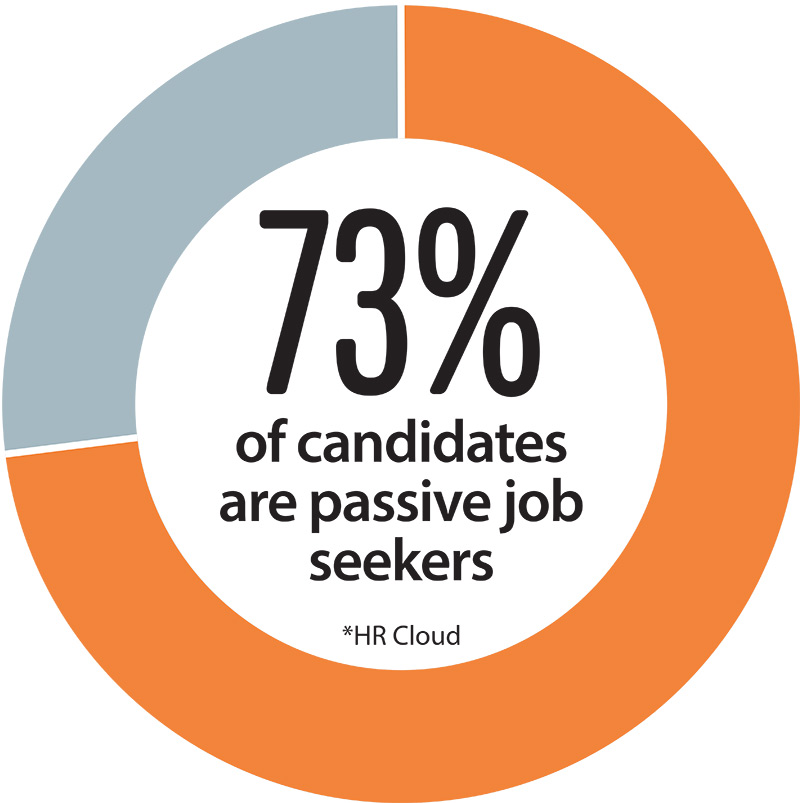 73%
of candidates are passive job seekers

*HR Cloud